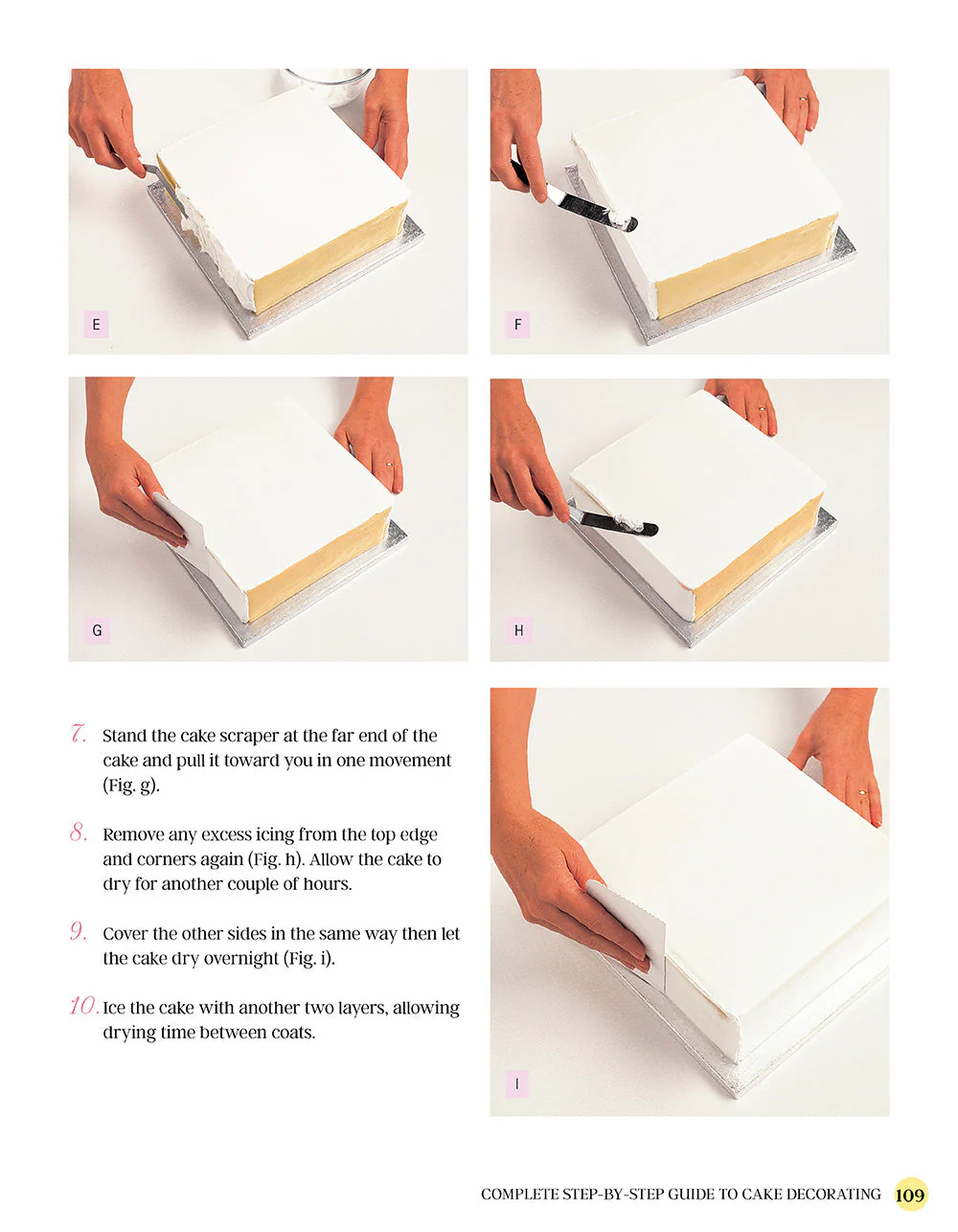 E

F

G

H

7. Stand the cake scraper at the far end of the cake and pull it toward you in one movement (Fig. g).

8. Remove any excess icing from the top edge and corners again (Fig. h). Allow the cake to dry for another couple of hours.

9. Cover the other sides in the same way then let the cake dry overnight (Fig. i).

10. Ice the cake with another two layers, allowing drying time between coats.

I

COMPLETE STEP-BY-STEP GUIDE TO CAKE DECORATING 109